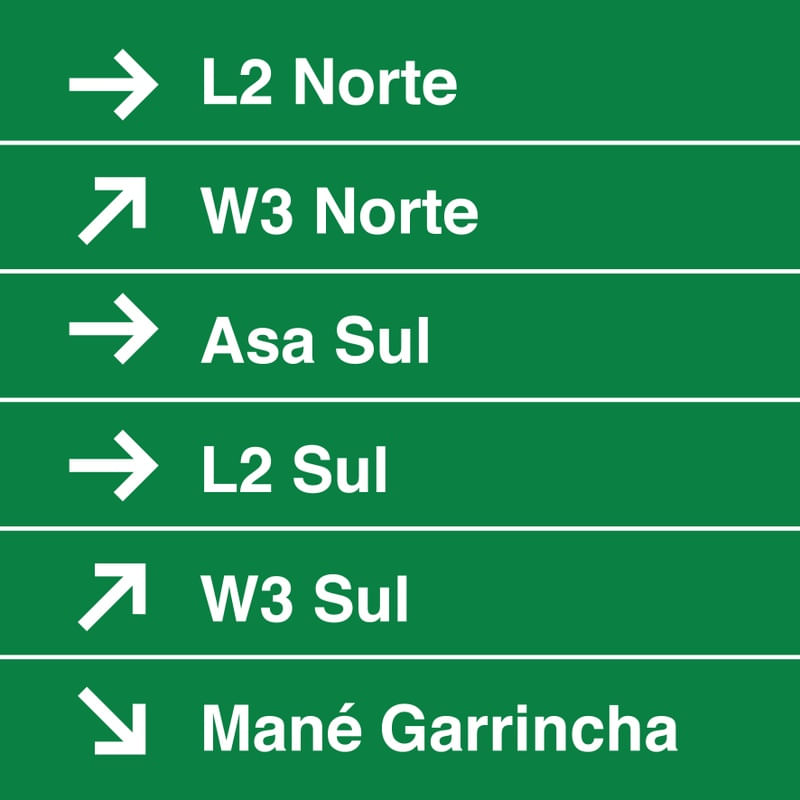 → L2 Norte

↗ W3 Norte

→ Asa Sul

→ L2 Sul

↗ W3 Sul

↘ Mané Garrincha