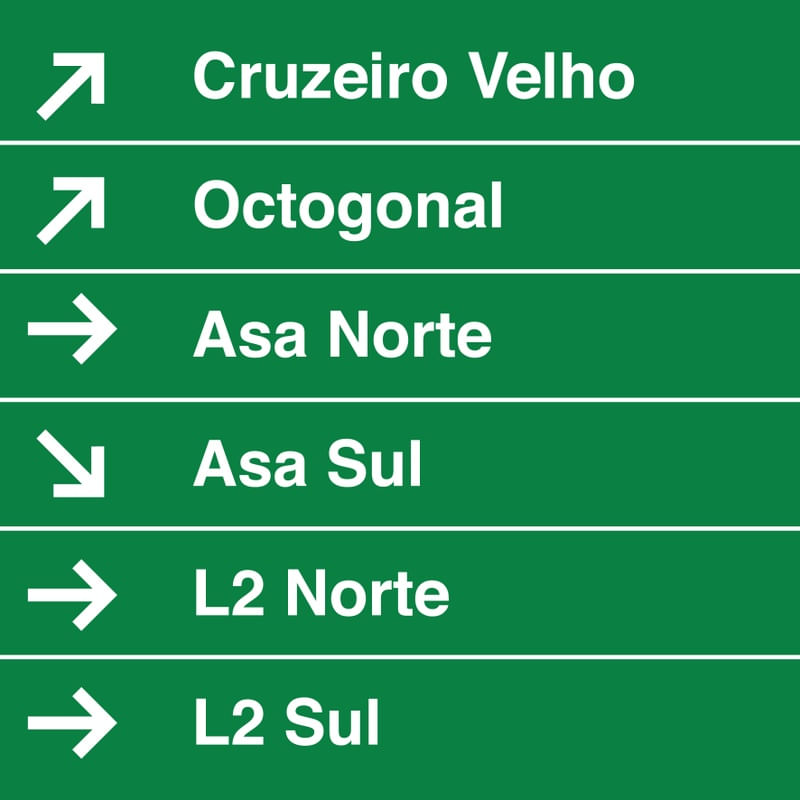 ↗ Cruzeiro Velho

↗ Octogonal

→ Asa Norte

↘ Asa Sul

→ L2 Norte

→ L2 Sul