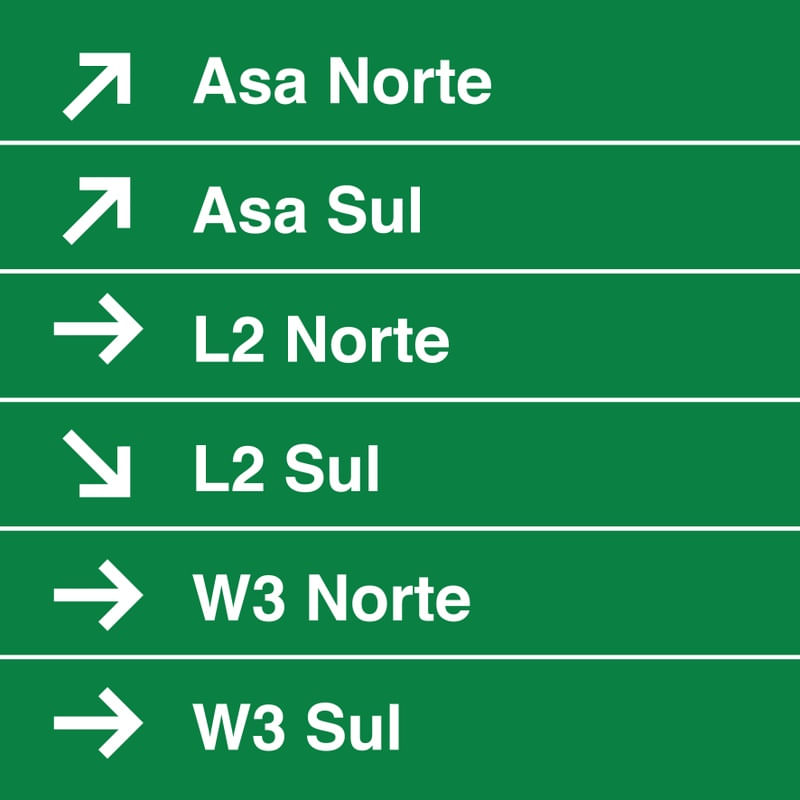 ↗ Asa Norte

↗ Asa Sul

→ L2 Norte

↘ L2 Sul

→ W3 Norte

→ W3 Sul